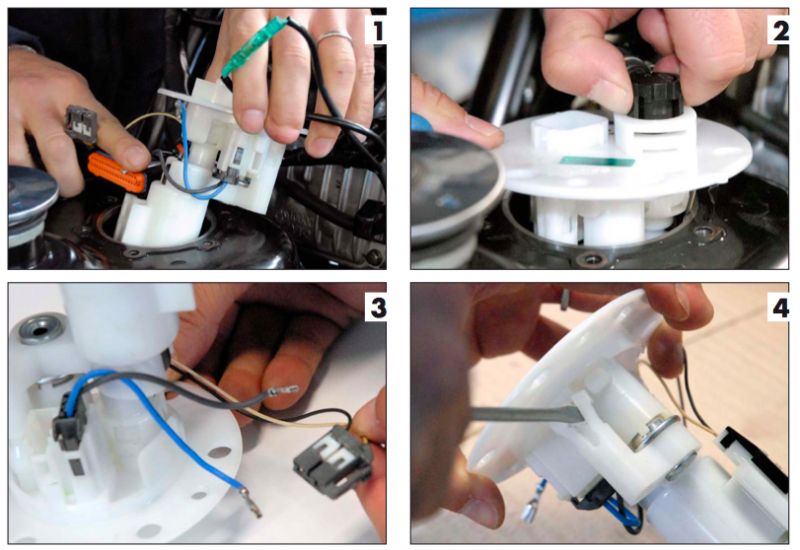 1

2

3

4